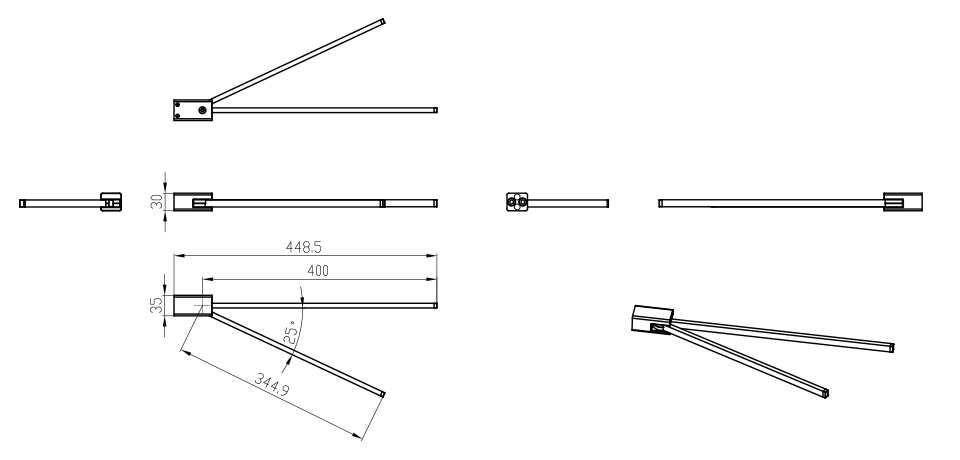 30
448.5
400
35
25°
344.9